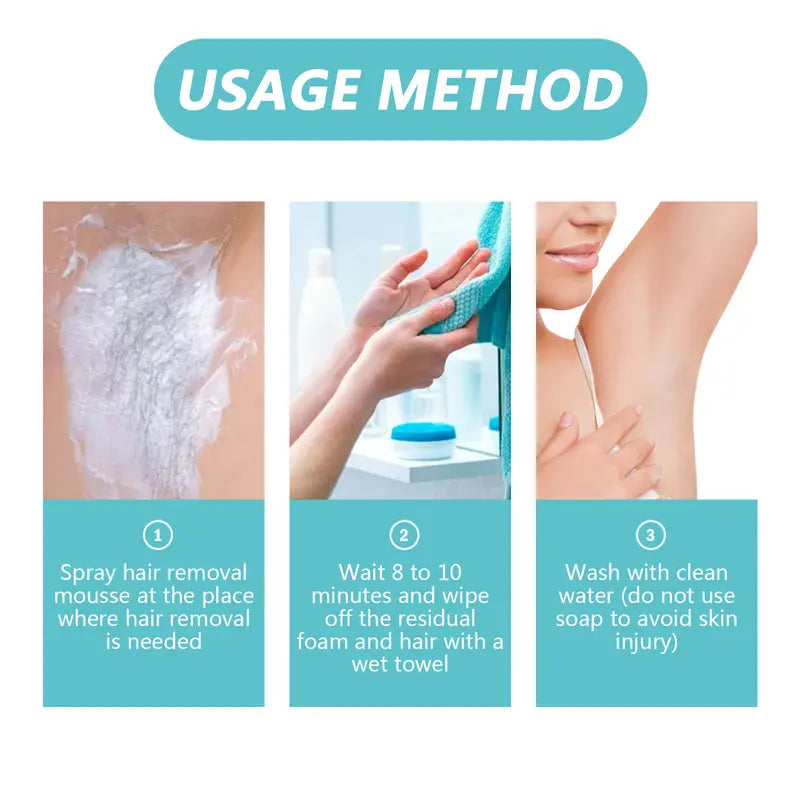 USAGE METHOD

1
Spray hair removal mousse at the place where hair removal is needed

2
Wait 8 to 10 minutes and wipe off the residual foam and hair with a wet towel

3
Wash with clean water (do not use soap to avoid skin injury)